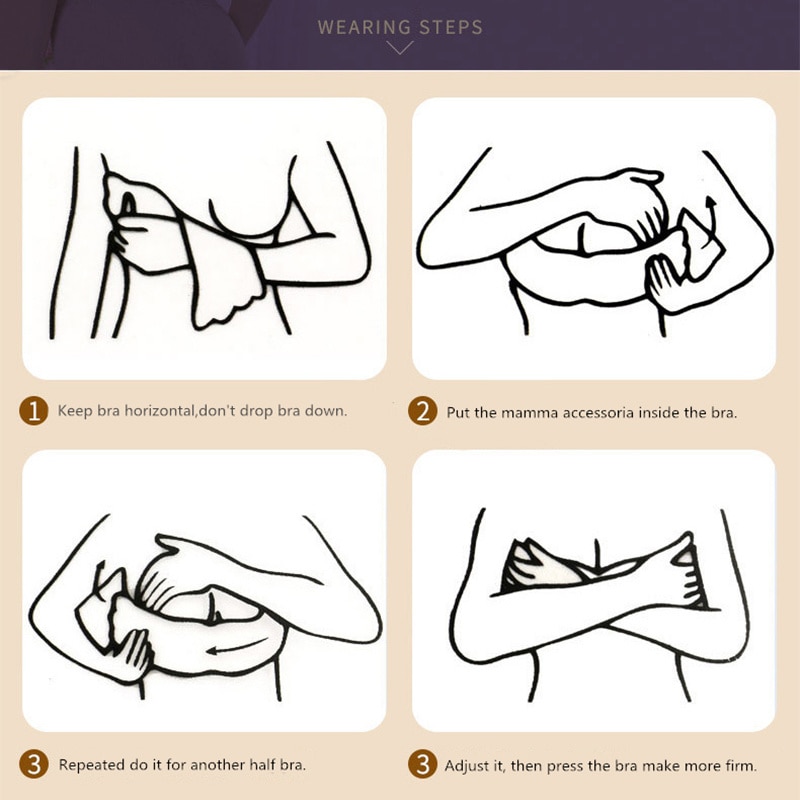 WEARING STEPS

1 Keep bra horizontal,don't drop bra down.

2 Put the mamma accessoria inside the bra.

3 Repeated do it for another half bra.

3 Adjust it, then press the bra make more firm.